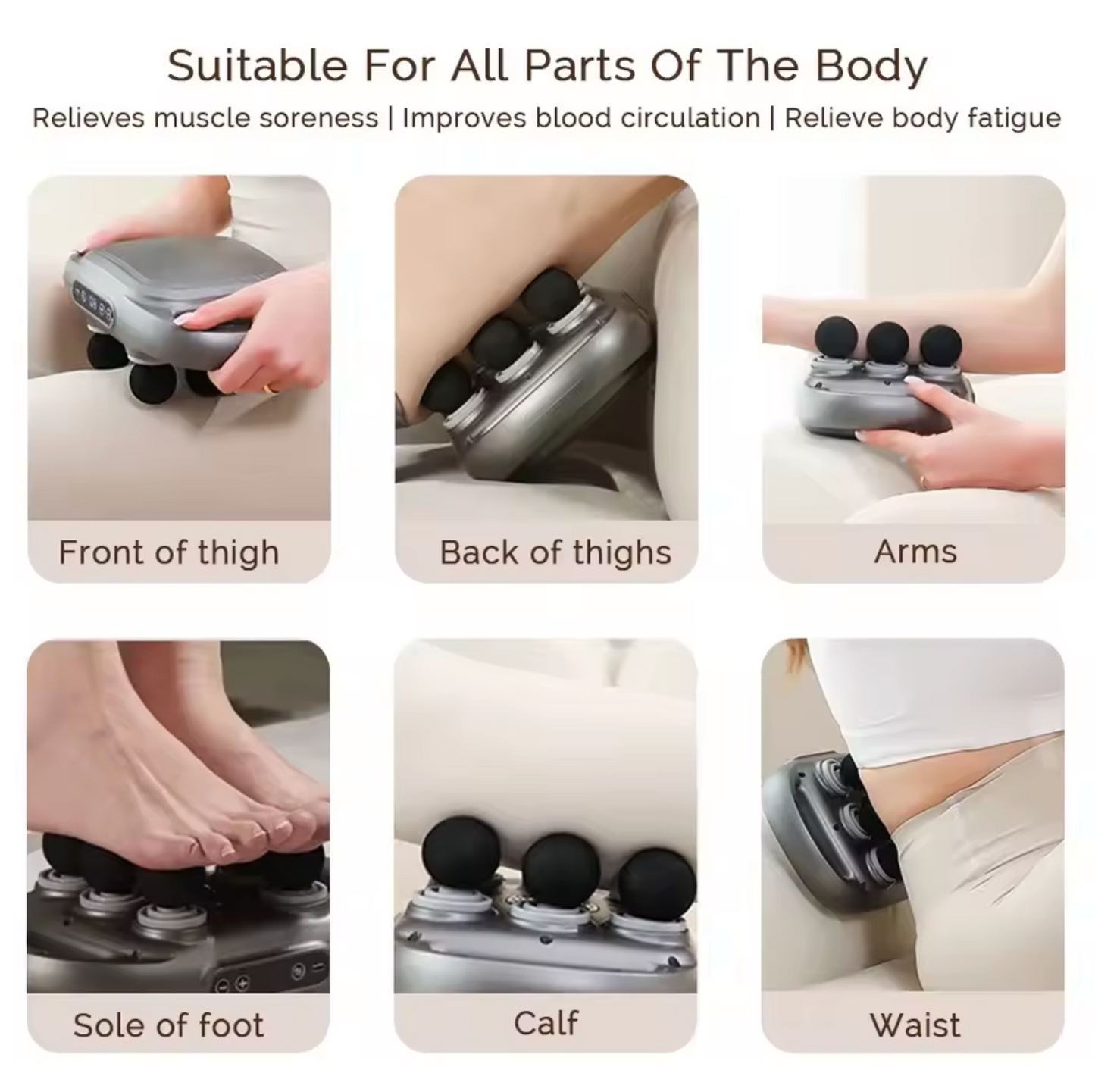 Suitable For All Parts Of The Body

Relieves muscle soreness | Improves blood circulation | Relieve body fatigue

Front of thigh

Back of thighs

Arms

Sole of foot

Calf

Waist